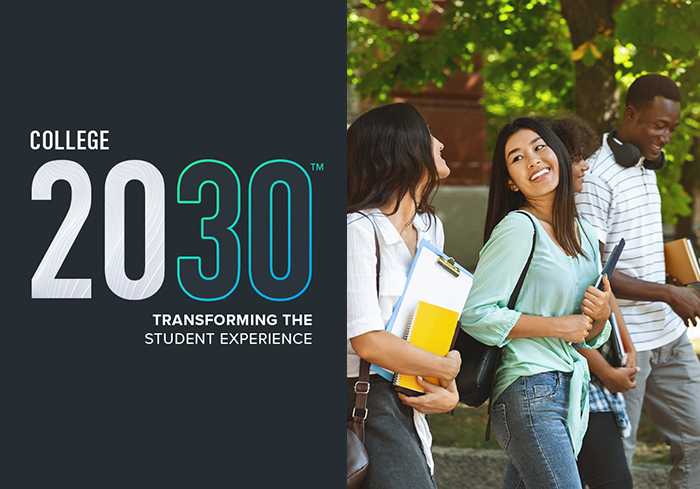 COLLEGE
2030™
TRANSFORMING THE
STUDENT EXPERIENCE